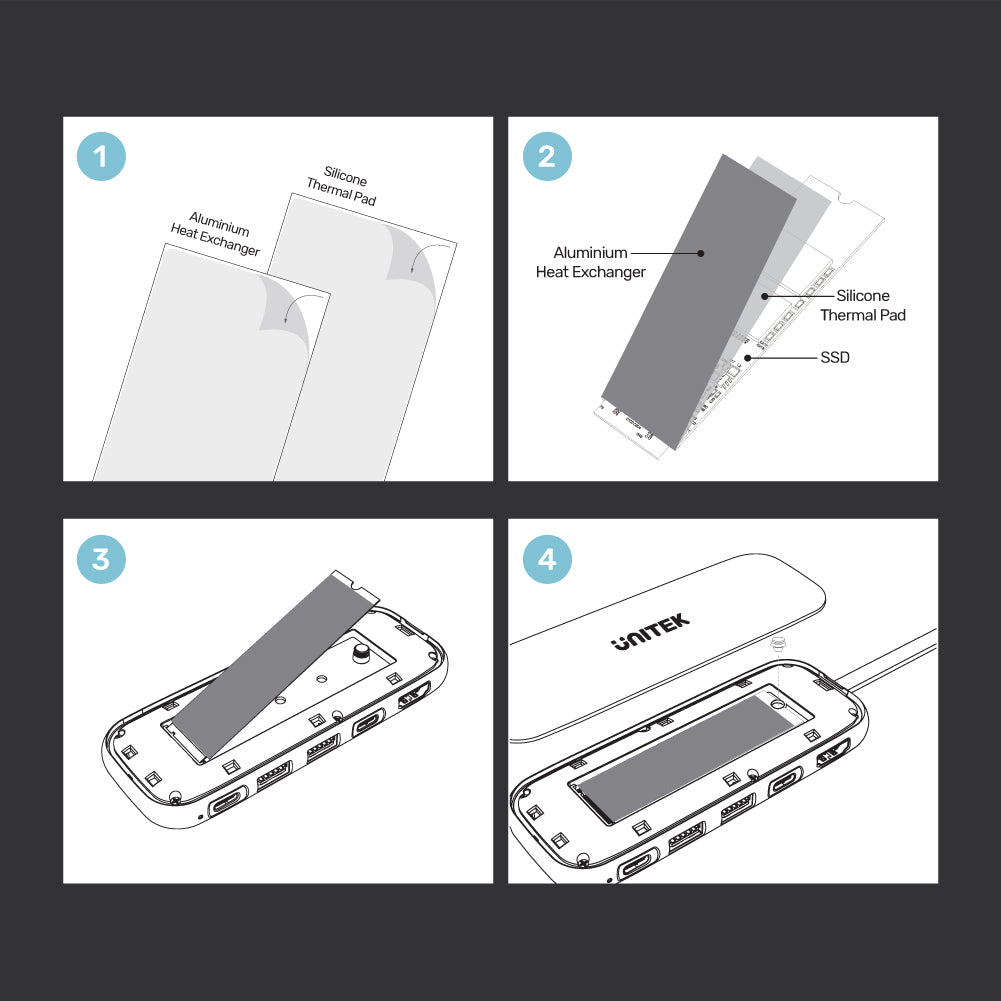 1

Aluminium Heat Exchanger

Silicone Thermal Pad

2

Aluminium Heat Exchanger

Silicone Thermal Pad

SSD

3

4

UNITEK